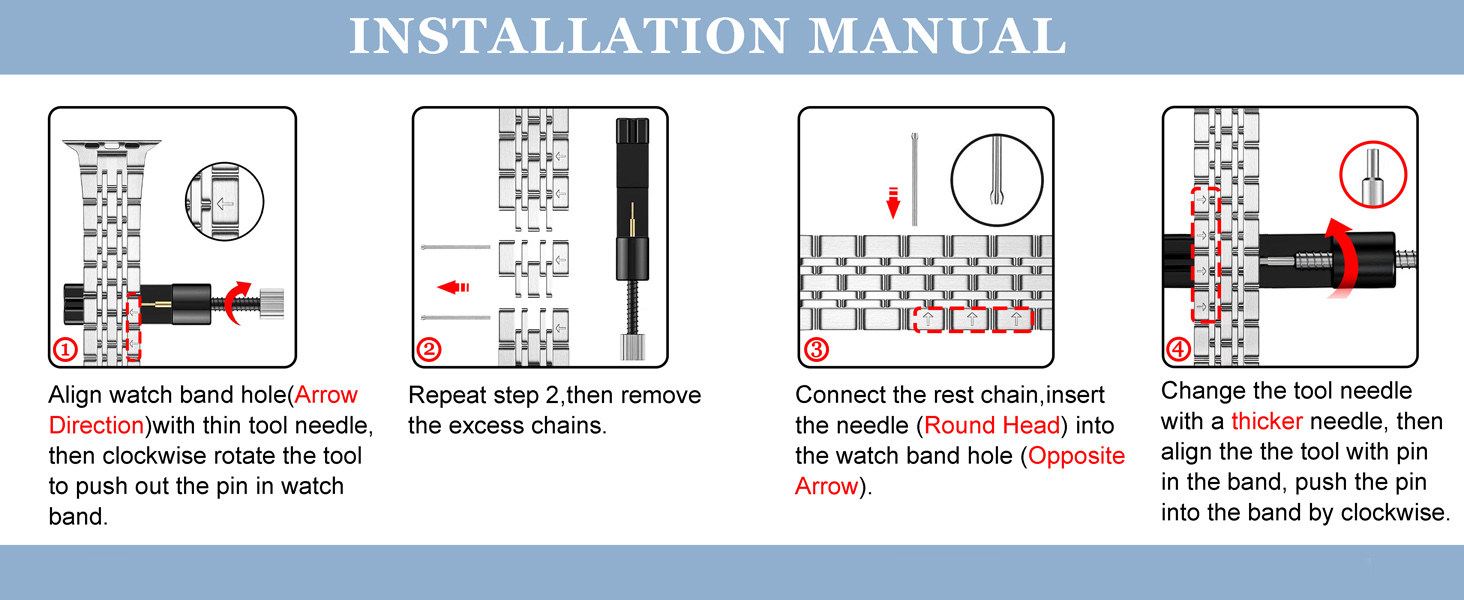 INSTALLATION MANUAL

①

Align watch band hole(Arrow Direction)with thin tool needle, then clockwise rotate the tool to push out the pin in watch band.

②

Repeat step 2,then remove the excess chains.

③

Connect the rest chain,insert the needle (Round Head) into the watch band hole (Opposite Arrow).

④

Change the tool needle with a thicker needle, then align the the tool with pin in the band, push the pin into the band by clockwise.