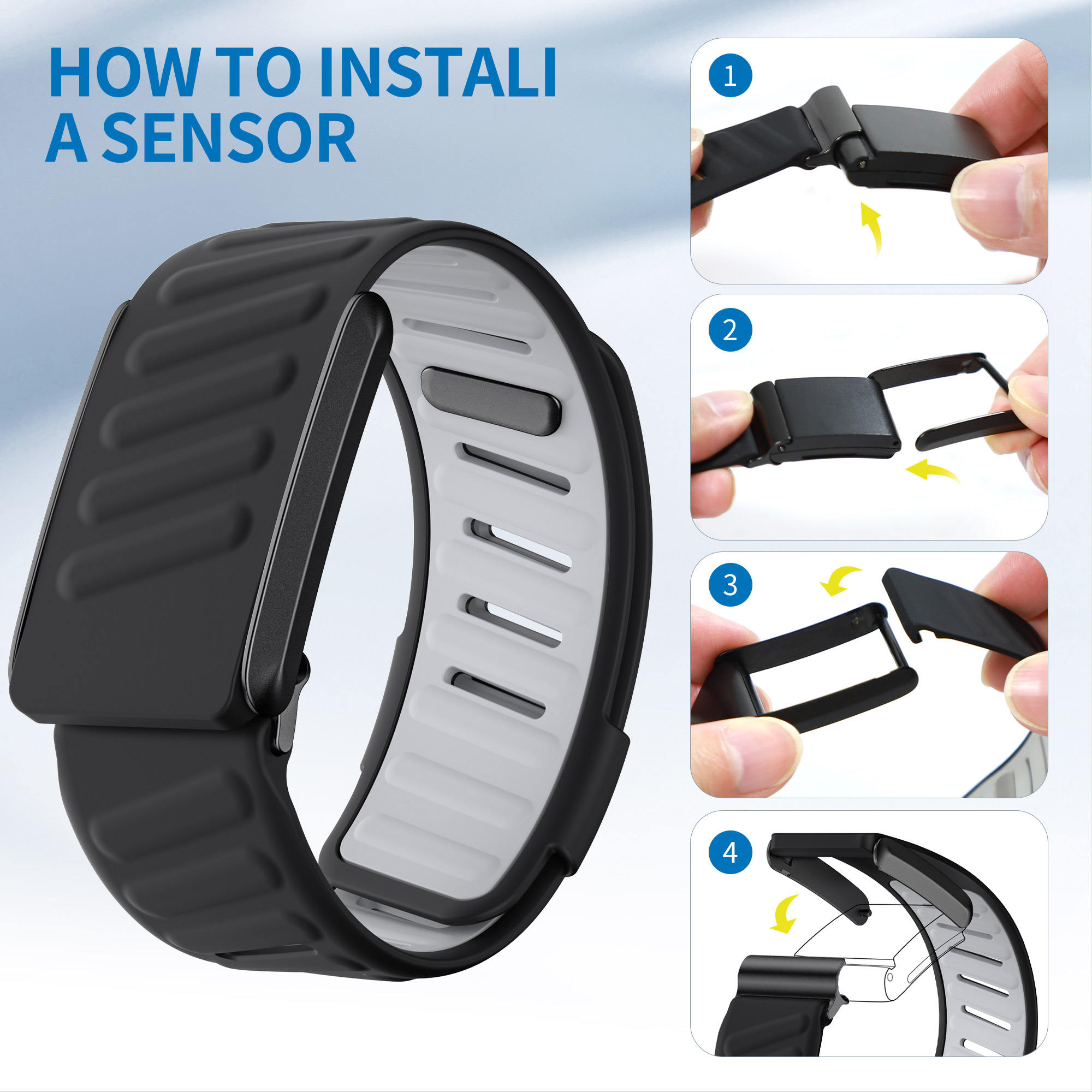 HOW TO INSTALI
A SENSOR

1

2

3

4